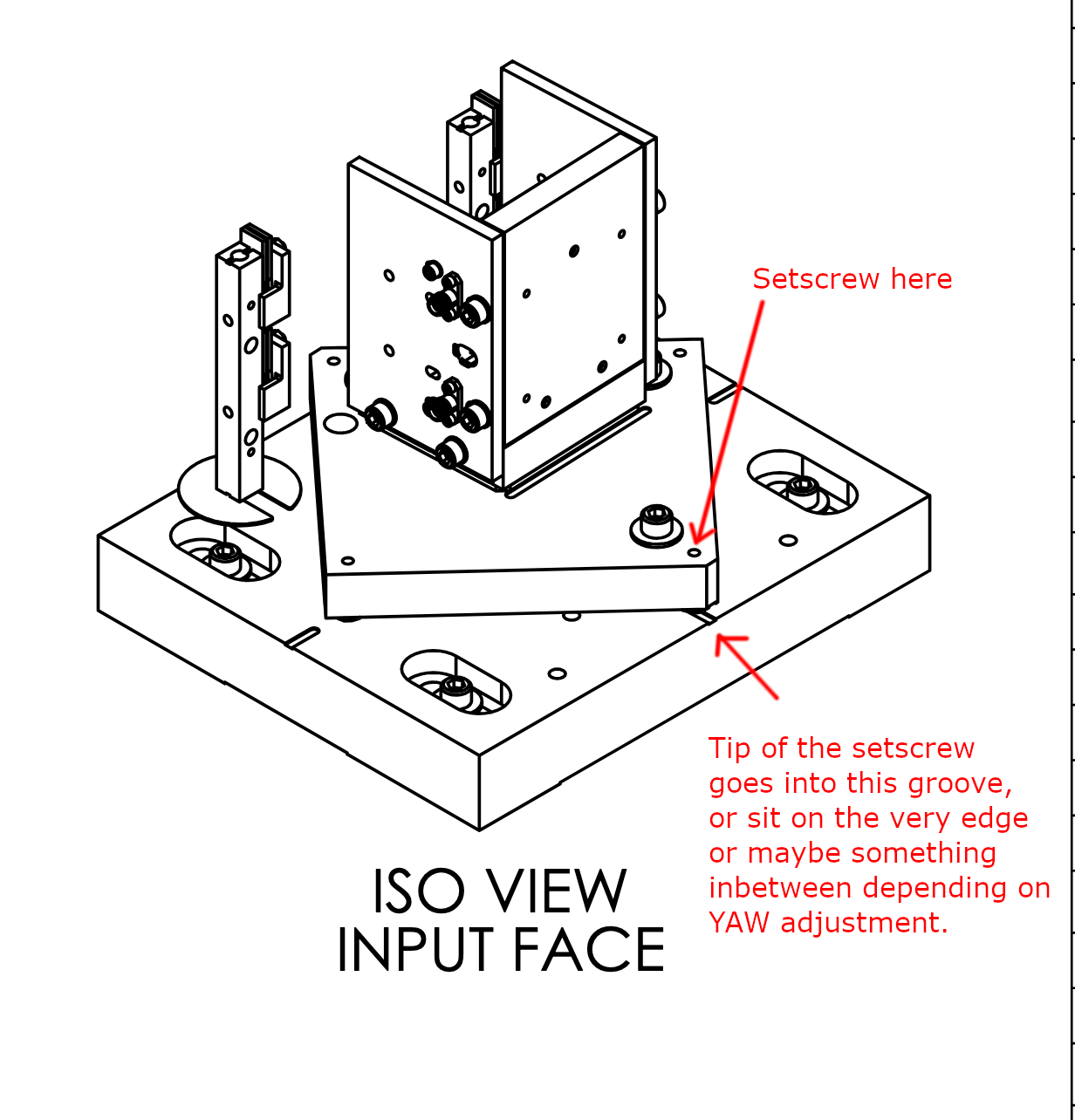 Setscrew here

Tip of the setscrew goes into this groove, or sit on the very edge or maybe something inbetween depending on YAW adjustment.

ISO VIEW
INPUT FACE